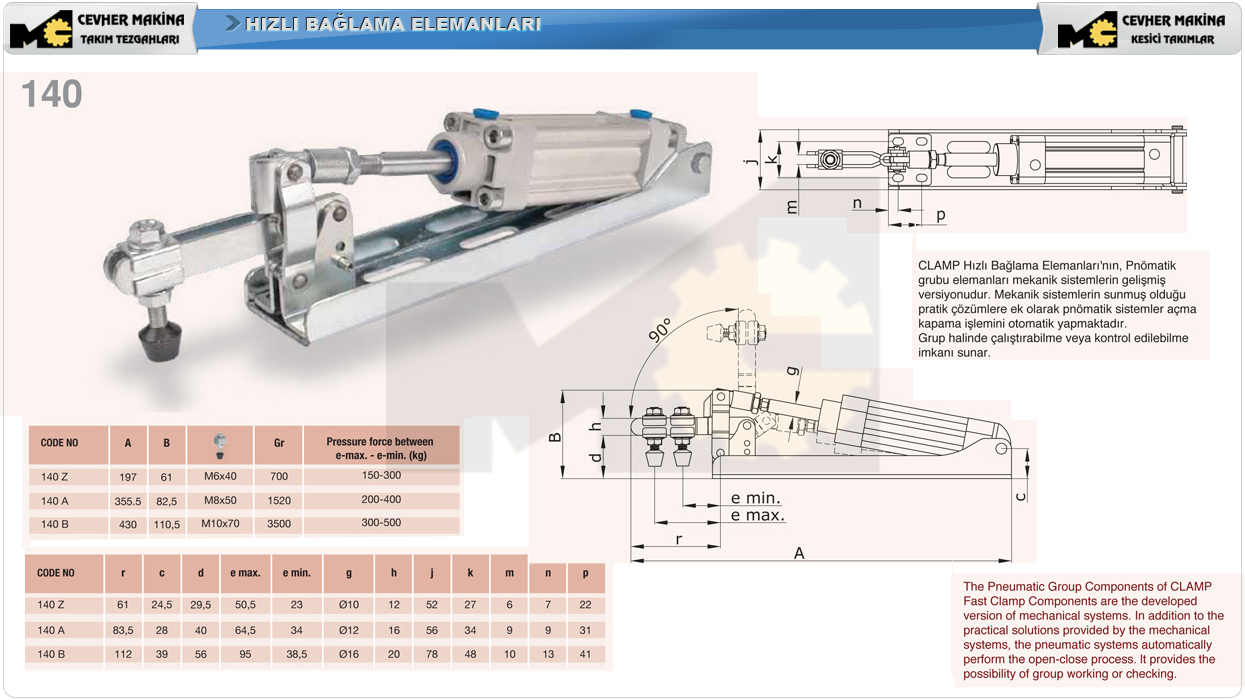 CEVHER MAKİNA
TAKIM TEZGAHLARI

HIZLI BAĞLAMA ELEMANLARI

CEVHER MAKİNA
KESİCİ TAKIMLAR

140

j
k
m
n
p

CLAMP Hızlı Bağlama Elemanları'nın, Pnömatik grubu elemanları mekanik sistemlerin gelişmiş versiyonudur. Mekanik sistemlerin sunmuş olduğu pratik çözümlere ek olarak pnömatik sistemler açma kapama işlemini otomatik yapmaktadır.
Grup halinde çalıştırabilme veya kontrol edilebilme imkanı sunar.

90°
g
B
h
d
c
e min.
e max.
r
A

| CODE NO | A | B | | Gr | Pressure force between e-max. - e-min. (kg) |
|---|---|---|---|---|---|
| 140 Z | 197 | 61 | M6x40 | 700 | 150-300 |
| 140 A | 355.5 | 82,5 | M8x50 | 1520 | 200-400 |
| 140 B | 430 | 110,5 | M10x70 | 3500 | 300-500 |

| CODE NO | r | c | d | e max. | e min. | g | h | j | k | m | n | p |
|---|---|---|---|---|---|---|---|---|---|---|---|---|
| 140 Z | 61 | 24,5 | 29,5 | 50,5 | 23 | Ø10 | 12 | 52 | 27 | 6 | 7 | 22 |
| 140 A | 83,5 | 28 | 40 | 64,5 | 34 | Ø12 | 16 | 56 | 34 | 9 | 9 | 31 |
| 140 B | 112 | 39 | 56 | 95 | 38,5 | Ø16 | 20 | 78 | 48 | 10 | 13 | 41 |

The Pneumatic Group Components of CLAMP Fast Clamp Components are the developed version of mechanical systems. In addition to the practical solutions provided by the mechanical systems, the pneumatic systems automatically perform the open-close process. It provides the possibility of group working or checking.