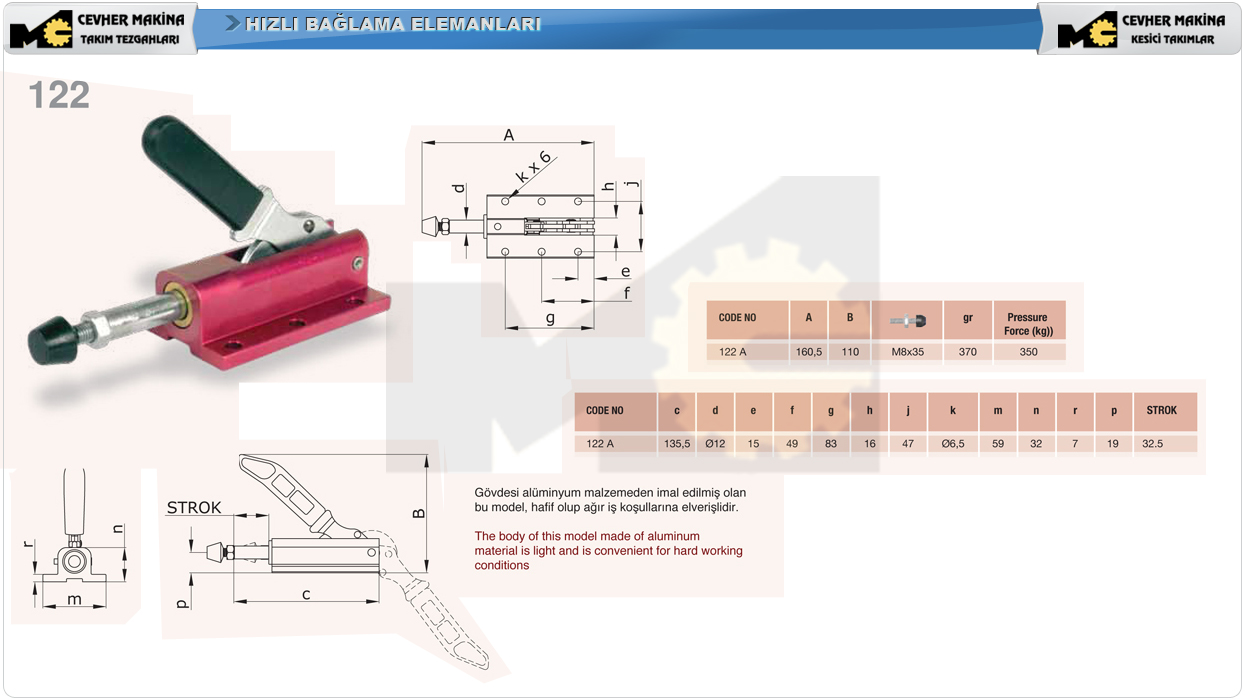 CEVHER MAKİNA
TAKIM TEZGAHLARI

HIZLI BAĞLAMA ELEMANLARI

CEVHER MAKİNA
KESİCİ TAKIMLAR

122

A
k x 6
d
h
j
e
f
g

| CODE NO | A | B | | gr | Pressure Force (kg)) |
|---|---|---|---|---|---|
| 122 A | 160,5 | 110 | M8x35 | 370 | 350 |

| CODE NO | c | d | e | f | g | h | j | k | m | n | r | p | STROK |
|---|---|---|---|---|---|---|---|---|---|---|---|---|---|
| 122 A | 135,5 | Ø12 | 15 | 49 | 83 | 16 | 47 | Ø6,5 | 59 | 32 | 7 | 19 | 32.5 |

r
n
m
STROK
B
p
c

Gövdesi alüminyum malzemeden imal edilmiş olan bu model, hafif olup ağır iş koşullarına elverişlidir.

The body of this model made of aluminum material is light and is convenient for hard working conditions