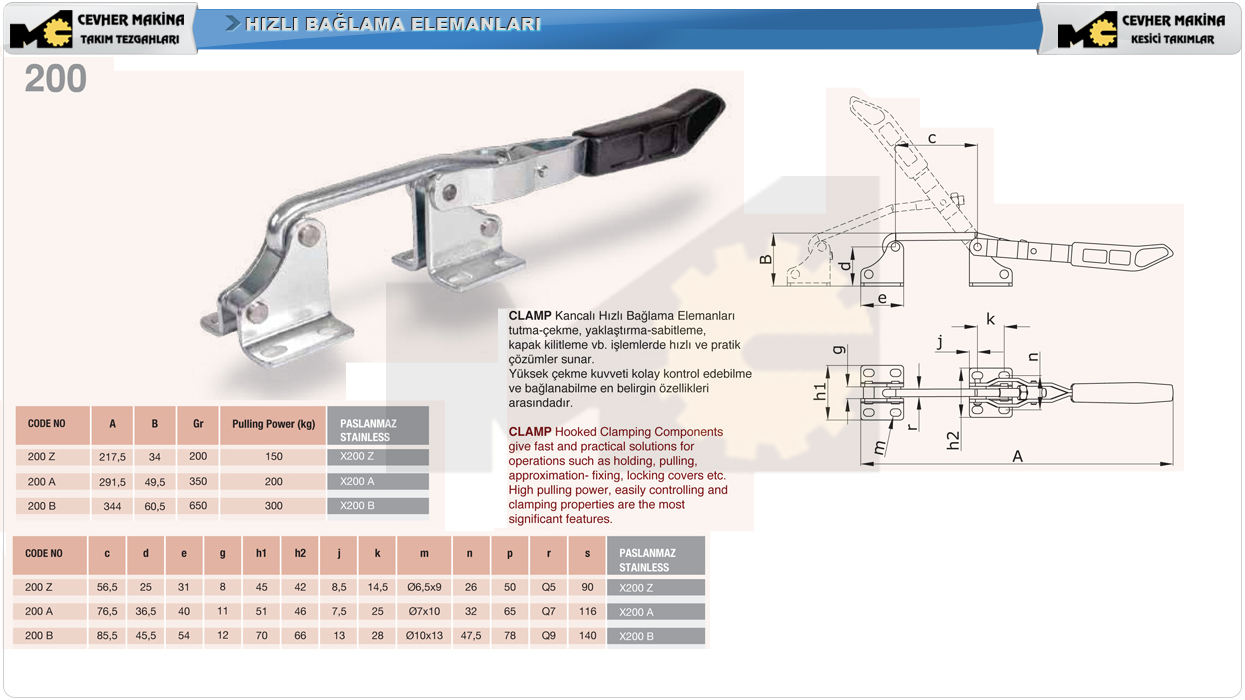 CEVHER MAKİNA TAKIM TEZGAHLARI

HIZLI BAĞLAMA ELEMANLARI

CEVHER MAKİNA KESİCİ TAKIMLAR

200

c

B

d

e

k

j

g

n

h1

r

h2

m

A

CLAMP Kancalı Hızlı Bağlama Elemanları tutma-çekme, yaklaştırma-sabitleme, kapak kilitleme vb. işlemlerde hızlı ve pratik çözümler sunar. Yüksek çekme kuvveti kolay kontrol edebilme ve bağlanabilme en belirgin özellikleri arasındadır.

CLAMP Hooked Clamping Components give fast and practical solutions for operations such as holding, pulling, approximation- fixing, locking covers etc. High pulling power, easily controlling and clamping properties are the most significant features.

| CODE NO | A | B | Gr | Pulling Power (kg) | PASLANMAZ STAINLESS |
|---|---|---|---|---|---|
| 200 Z | 217,5 | 34 | 200 | 150 | X200 Z |
| 200 A | 291,5 | 49,5 | 350 | 200 | X200 A |
| 200 B | 344 | 60,5 | 650 | 300 | X200 B |

| CODE NO | c | d | e | g | h1 | h2 | j | k | m | n | p | r | s | PASLANMAZ STAINLESS |
|---|---|---|---|---|---|---|---|---|---|---|---|---|---|---|
| 200 Z | 56,5 | 25 | 31 | 8 | 45 | 42 | 8,5 | 14,5 | Ø6,5x9 | 26 | 50 | Q5 | 90 | X200 Z |
| 200 A | 76,5 | 36,5 | 40 | 11 | 51 | 46 | 7,5 | 25 | Ø7x10 | 32 | 65 | Q7 | 116 | X200 A |
| 200 B | 85,5 | 45,5 | 54 | 12 | 70 | 66 | 13 | 28 | Ø10x13 | 47,5 | 78 | Q9 | 140 | X200 B |