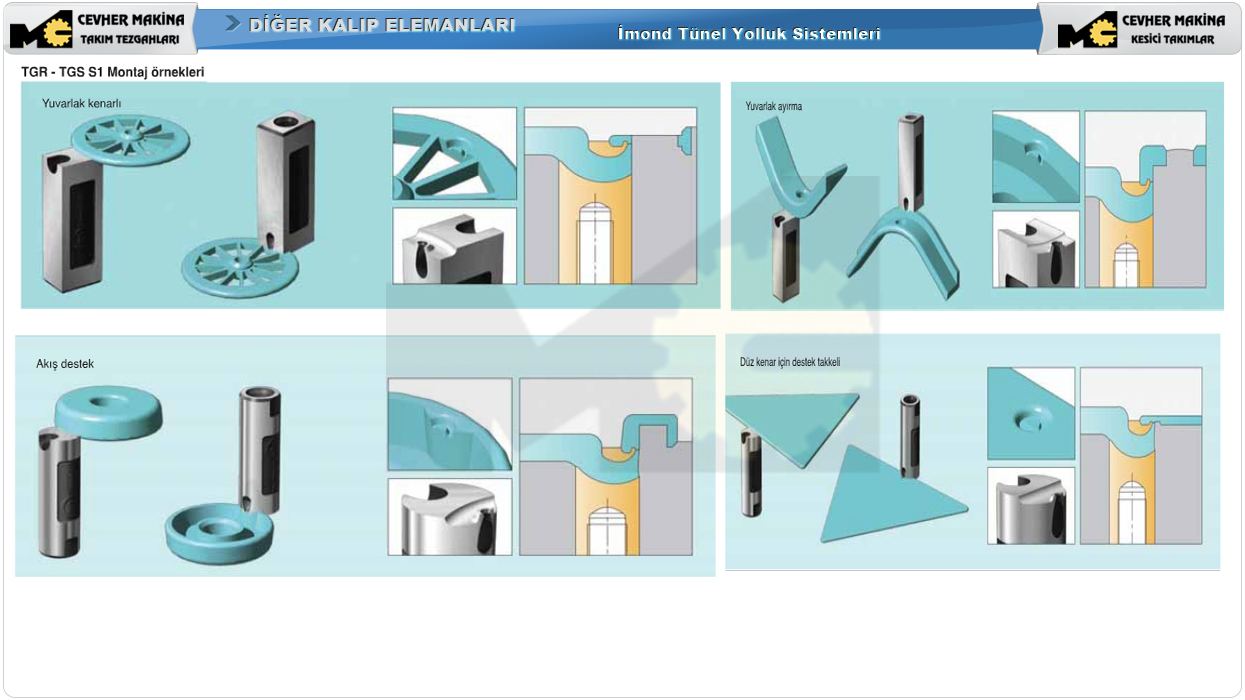 CEVHER MAKİNA
TAKIM TEZGAHLARI

DİĞER KALIP ELEMANLARI

İmond Tünel Yolluk Sistemleri

CEVHER MAKİNA
KESİCİ TAKIMLAR

TGR - TGS S1 Montaj örnekleri

Yuvarlak kenarlı

Yuvarlak ayırma

Akış destek

Düz kenar için destek takkeli